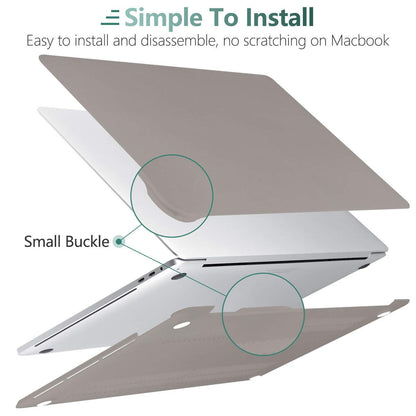 Simple To Install
Easy to install and disassemble, no scratching on Macbook

Small Buckle