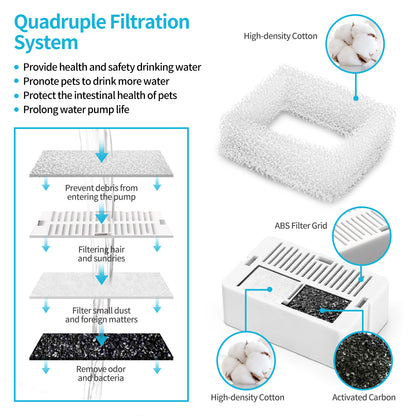 Quadruple Filtration System

• Provide health and safety drinking water
• Pronote pets to drink more water
• Protect the intestinal health of pets
• Prolong water pump life

Prevent debris from entering the pump

Filtering hair and sundries

Filter small dust and foreign matters

Remove odor and bacteria

High-density Cotton

ABS Filter Grid

High-density Cotton

Activated Carbon