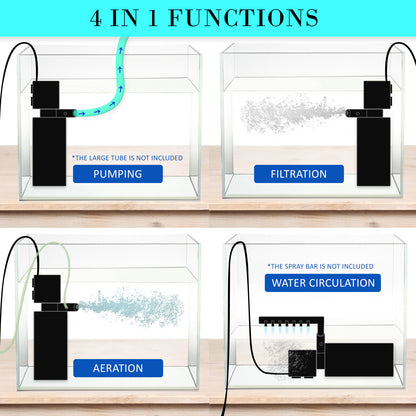 4 IN 1 FUNCTIONS

*THE LARGE TUBE IS NOT INCLUDED

PUMPING

FILTRATION

AERATION

*THE SPRAY BAR IS NOT INCLUDED

WATER CIRCULATION