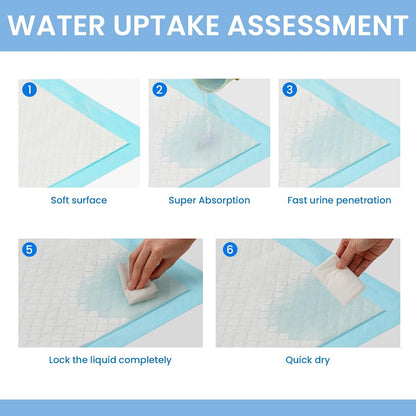 WATER UPTAKE ASSESSMENT

1
Soft surface

2
Super Absorption

3
Fast urine penetration

5
Lock the liquid completely

6
Quick dry