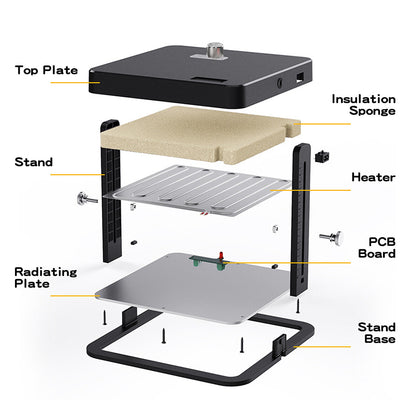 Top Plate

Insulation Sponge

Stand

Heater

PCB Board

Radiating Plate

Stand Base