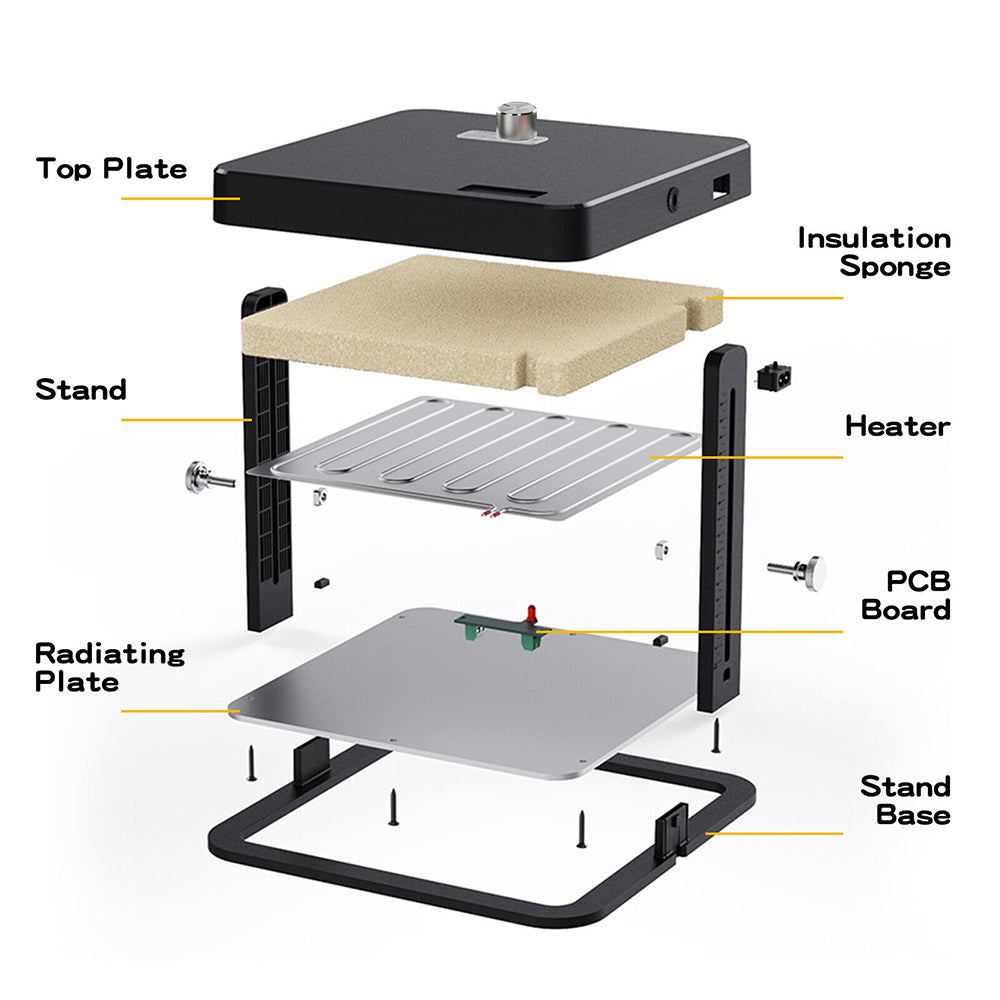 Top Plate

Insulation Sponge

Stand

Heater

PCB Board

Radiating Plate

Stand Base