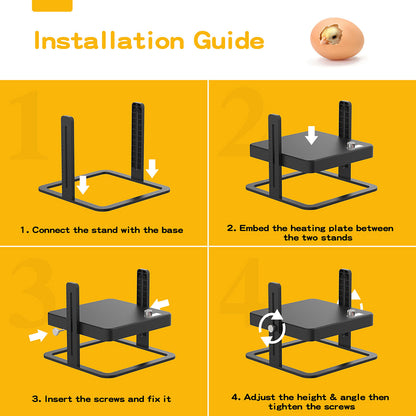 Installation Guide

1

1. Connect the stand with the base

2

2. Embed the heating plate between the two stands

3

3. Insert the screws and fix it

4

4. Adjust the height & angle then tighten the screws