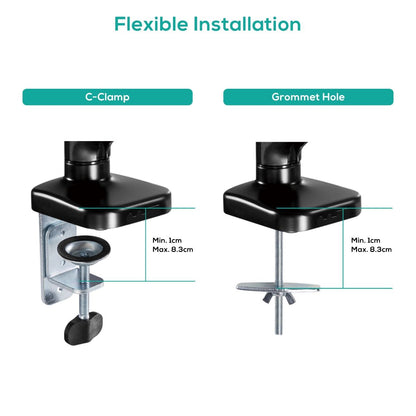 Flexible Installation

C-Clamp

Min. 1cm
Max. 8.3cm

Grommet Hole

Min. 1cm
Max. 8.3cm