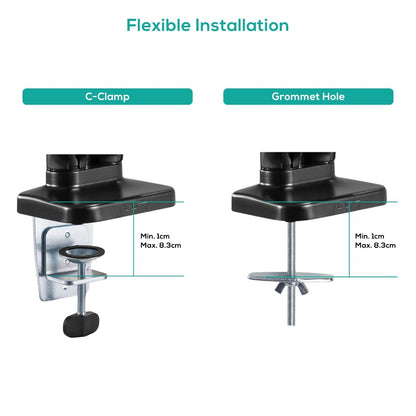 Flexible Installation

C-Clamp

Min. 1cm
Max. 8.3cm

Grommet Hole

Min. 1cm
Max. 8.3cm