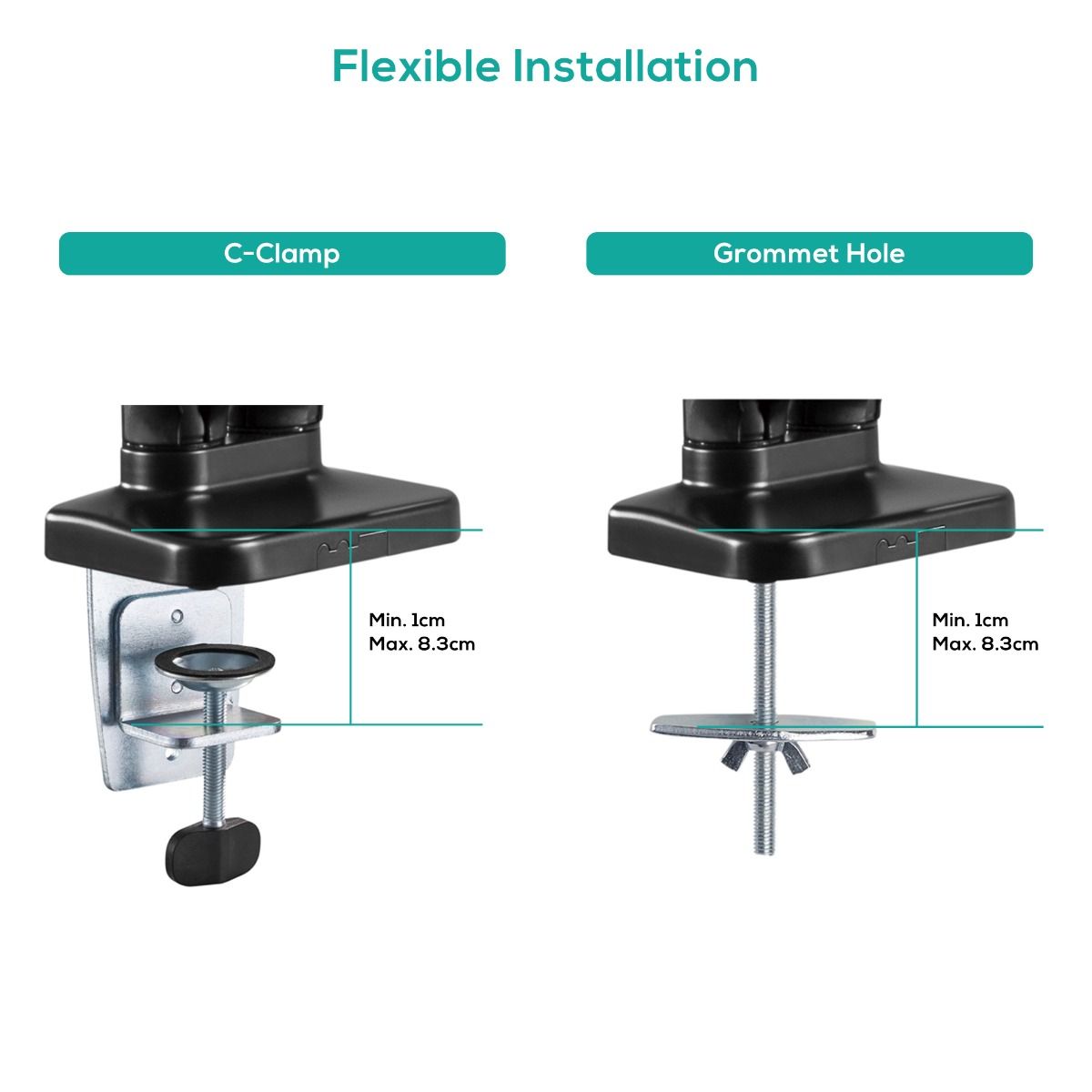 Flexible Installation

C-Clamp

Min. 1cm
Max. 8.3cm

Grommet Hole

Min. 1cm
Max. 8.3cm