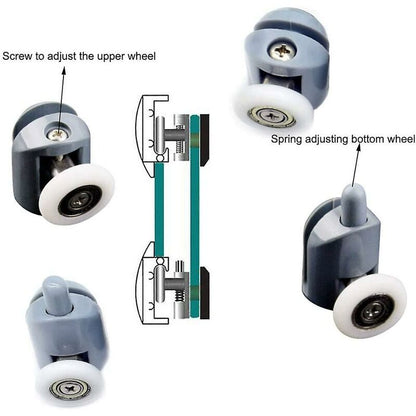 Screw to adjust the upper wheel

Spring adjusting bottom wheel