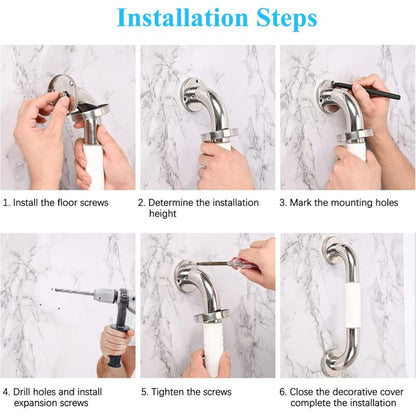 Installation Steps

1. Install the floor screws

2. Determine the installation height

3. Mark the mounting holes

4. Drill holes and install expansion screws

5. Tighten the screws

6. Close the decorative cover complete the installation