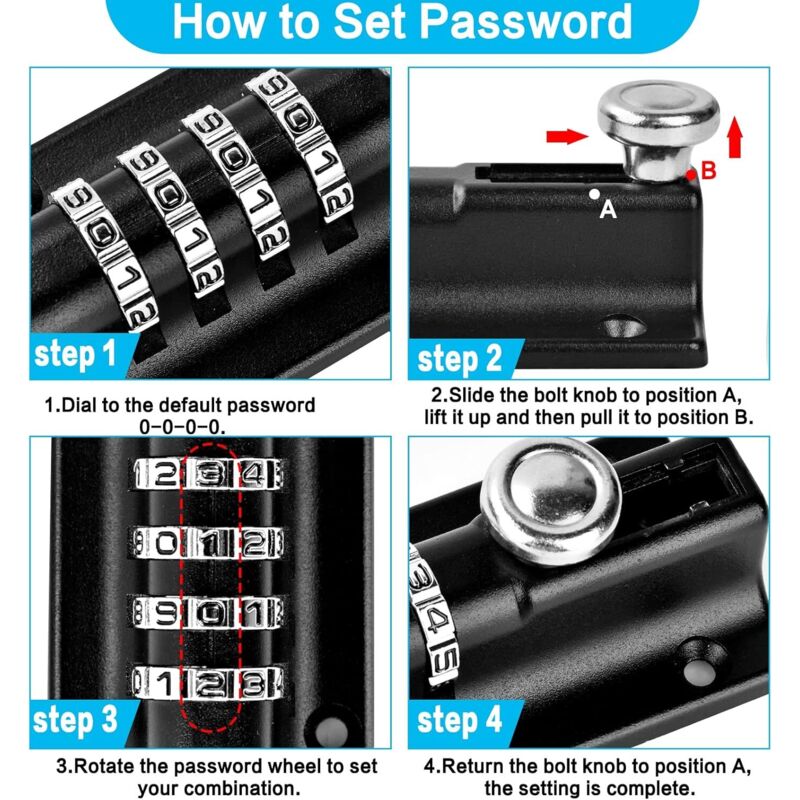 How to Set Password

9 0 1 2
9 0 1 2
9 0 1 2
9 0 1 2

step 1

1.Dial to the default password 0-0-0-0.

B
A

step 2

2.Slide the bolt knob to position A, lift it up and then pull it to position B.

2 3 4
0 1 2
9 0 1
1 2 3

step 3

3.Rotate the password wheel to set your combination.

3 4 5

step 4

4.Return the bolt knob to position A, the setting is complete.