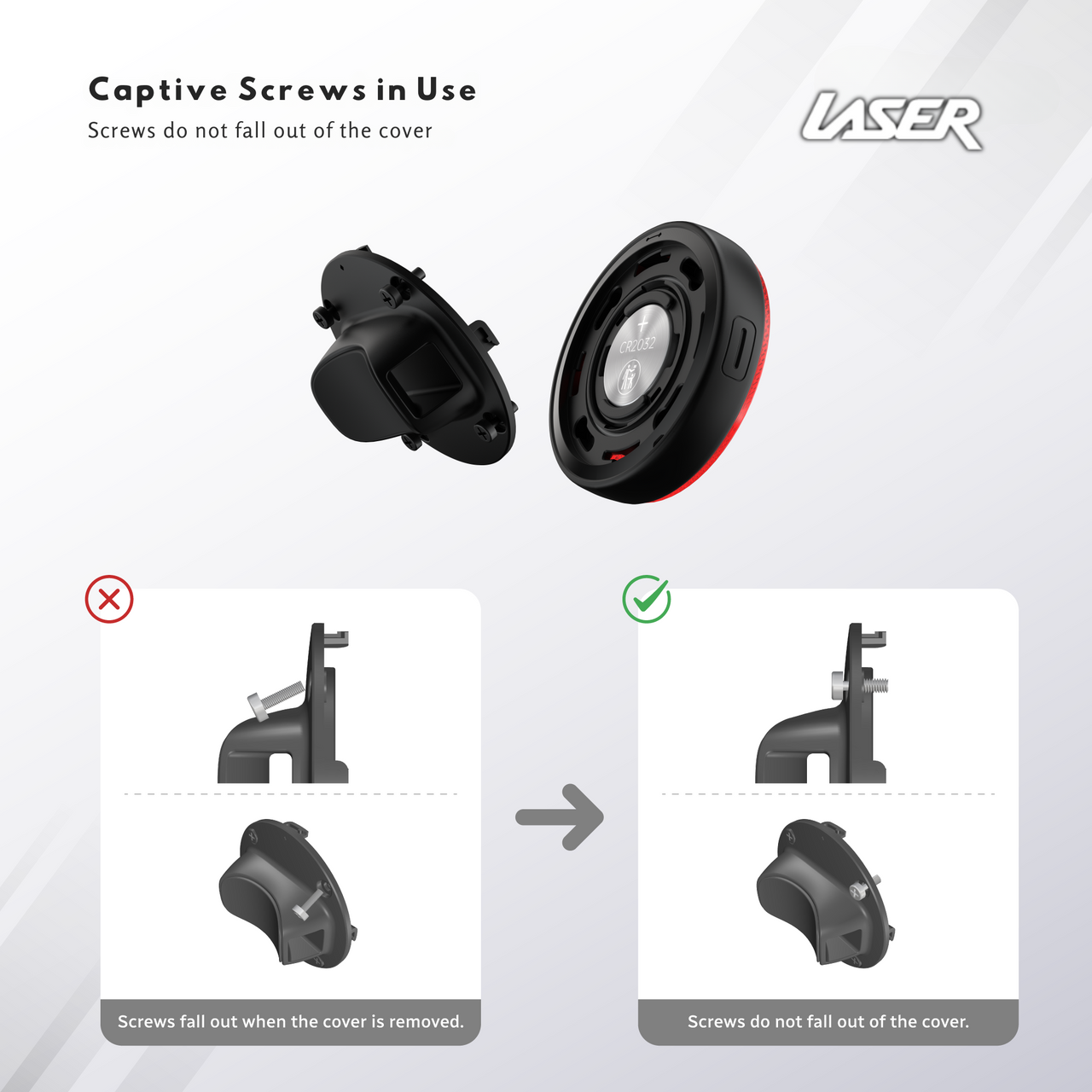 Captive Screws in Use
Screws do not fall out of the cover

LASER

CR2032

Screws fall out when the cover is removed.

Screws do not fall out of the cover.