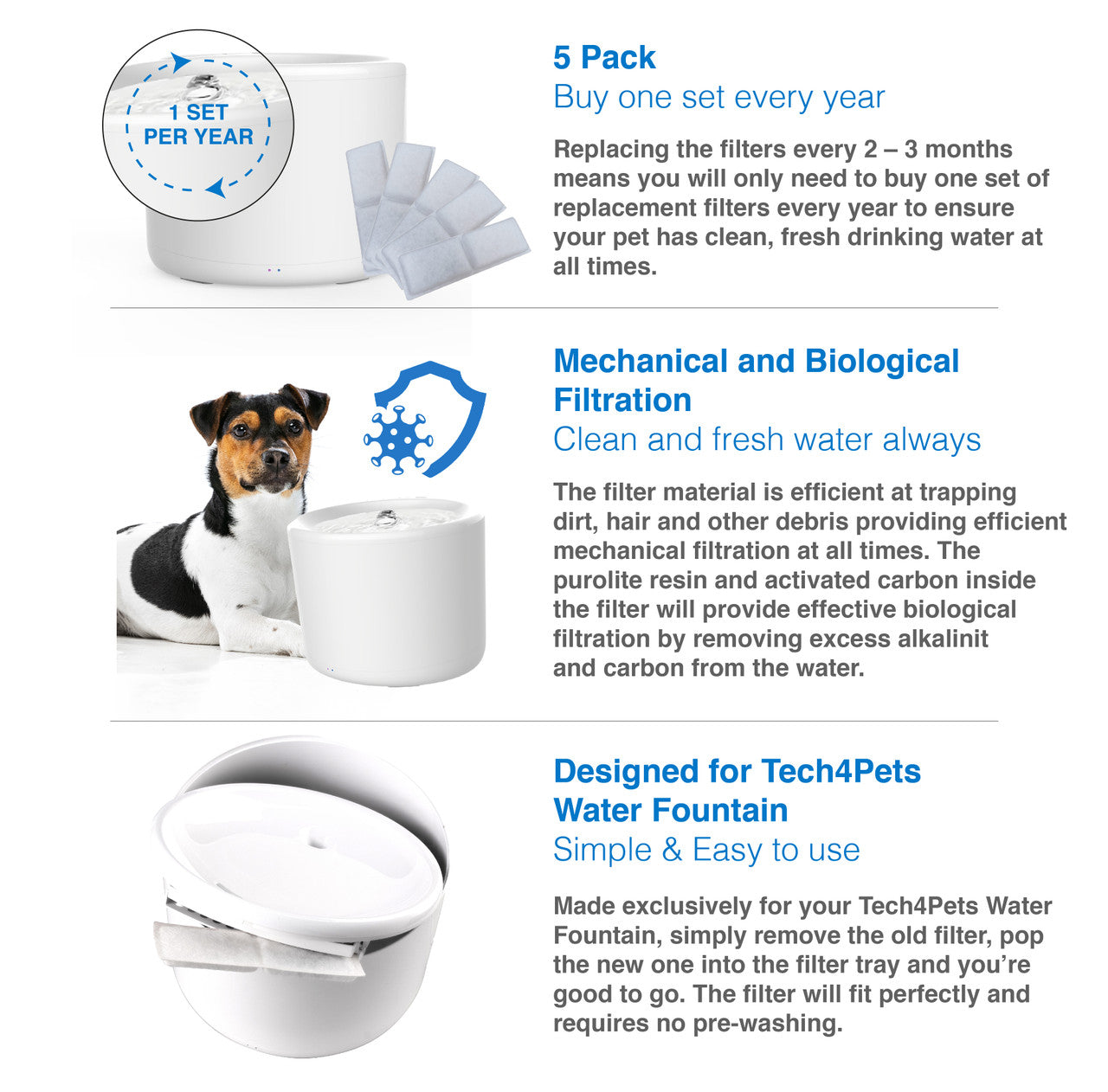 1 SET PER YEAR

5 Pack
Buy one set every year

Replacing the filters every 2 – 3 months means you will only need to buy one set of replacement filters every year to ensure your pet has clean, fresh drinking water at all times.

Mechanical and Biological Filtration
Clean and fresh water always

The filter material is efficient at trapping dirt, hair and other debris providing efficient mechanical filtration at all times. The purolite resin and activated carbon inside the filter will provide effective biological filtration by removing excess alkalinit and carbon from the water.

Designed for Tech4Pets Water Fountain
Simple & Easy to use

Made exclusively for your Tech4Pets Water Fountain, simply remove the old filter, pop the new one into the filter tray and you're good to go. The filter will fit perfectly and requires no pre-washing.