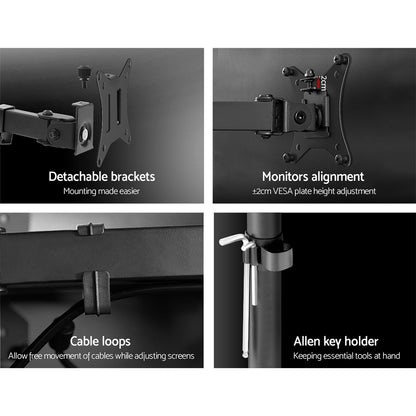 Detachable brackets
Mounting made easier

2cm

Monitors alignment
±2cm VESA plate height adjustment

Cable loops
Allow free movement of cables while adjusting screens

Allen key holder
Keeping essential tools at hand