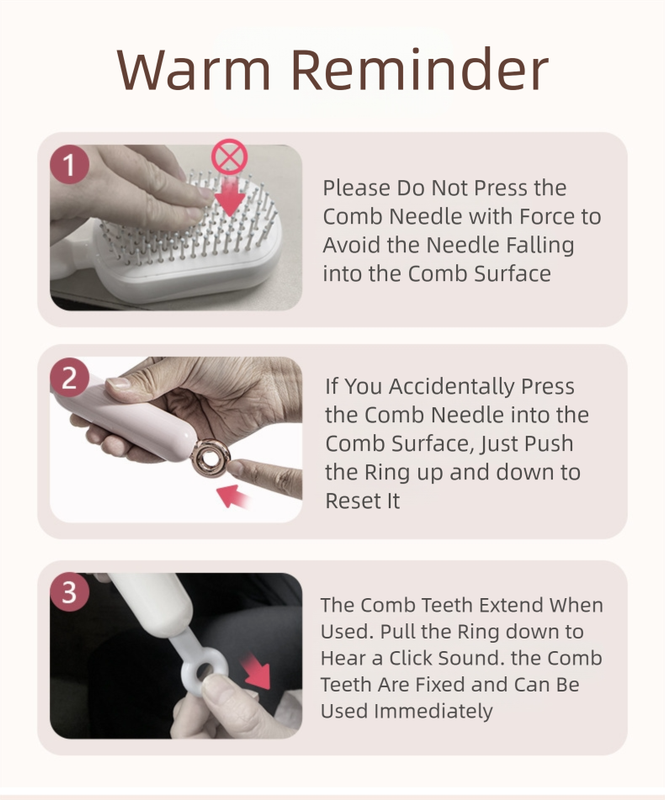 Warm Reminder

1

Please Do Not Press the Comb Needle with Force to Avoid the Needle Falling into the Comb Surface

2

If You Accidentally Press the Comb Needle into the Comb Surface, Just Push the Ring up and down to Reset It

3

The Comb Teeth Extend When Used. Pull the Ring down to Hear a Click Sound. the Comb Teeth Are Fixed and Can Be Used Immediately