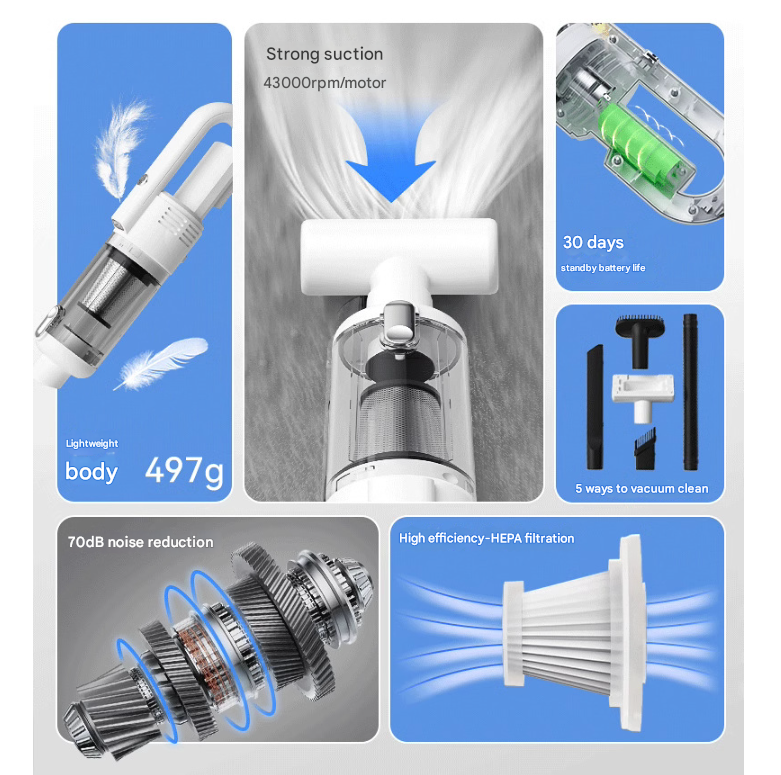 Lightweight

body 497g

Strong suction

43000rpm/motor

30 days

standby battery life

5 ways to vacuum clean

70dB noise reduction

High efficiency-HEPA filtration