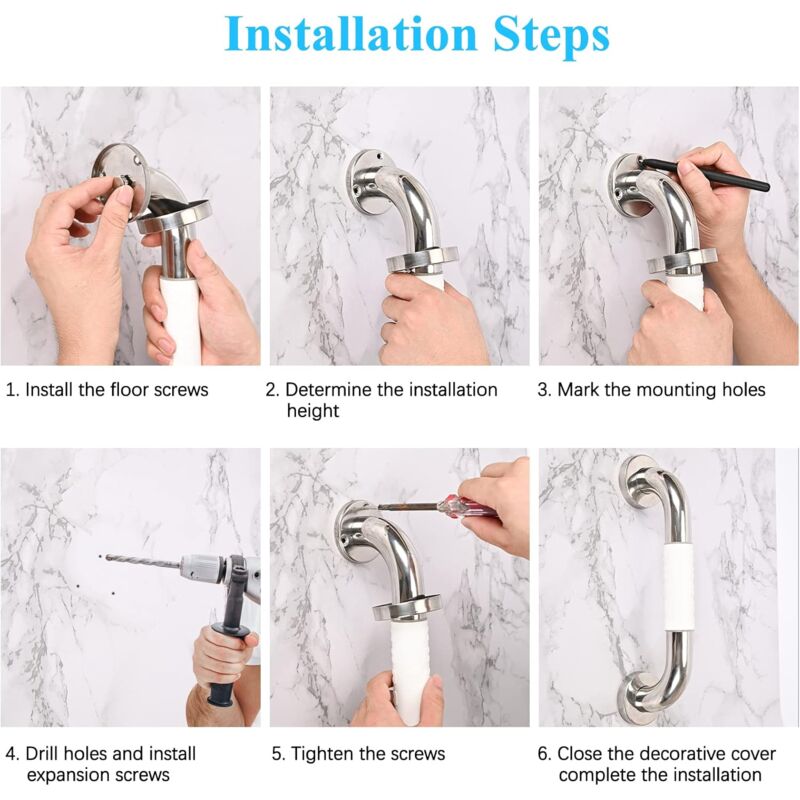 Installation Steps

1. Install the floor screws

2. Determine the installation height

3. Mark the mounting holes

4. Drill holes and install expansion screws

5. Tighten the screws

6. Close the decorative cover complete the installation